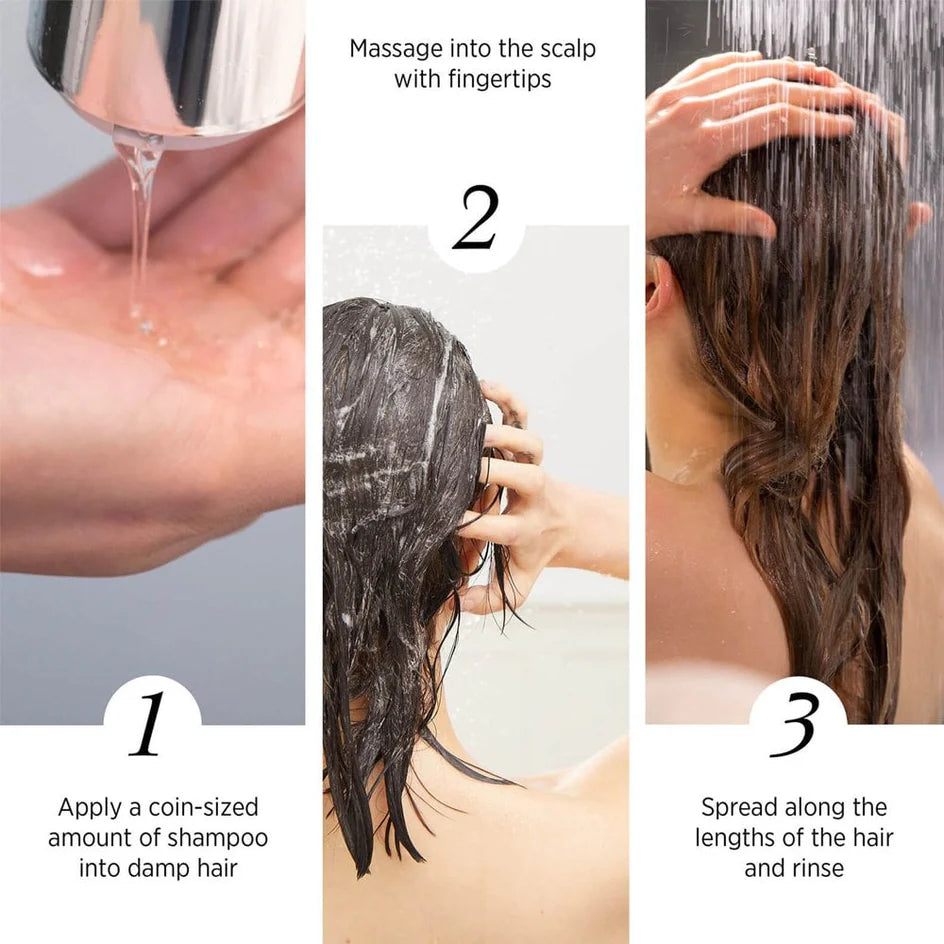 1

Apply a coin-sized amount of shampoo into damp hair

Massage into the scalp with fingertips

2

3

Spread along the lengths of the hair and rinse